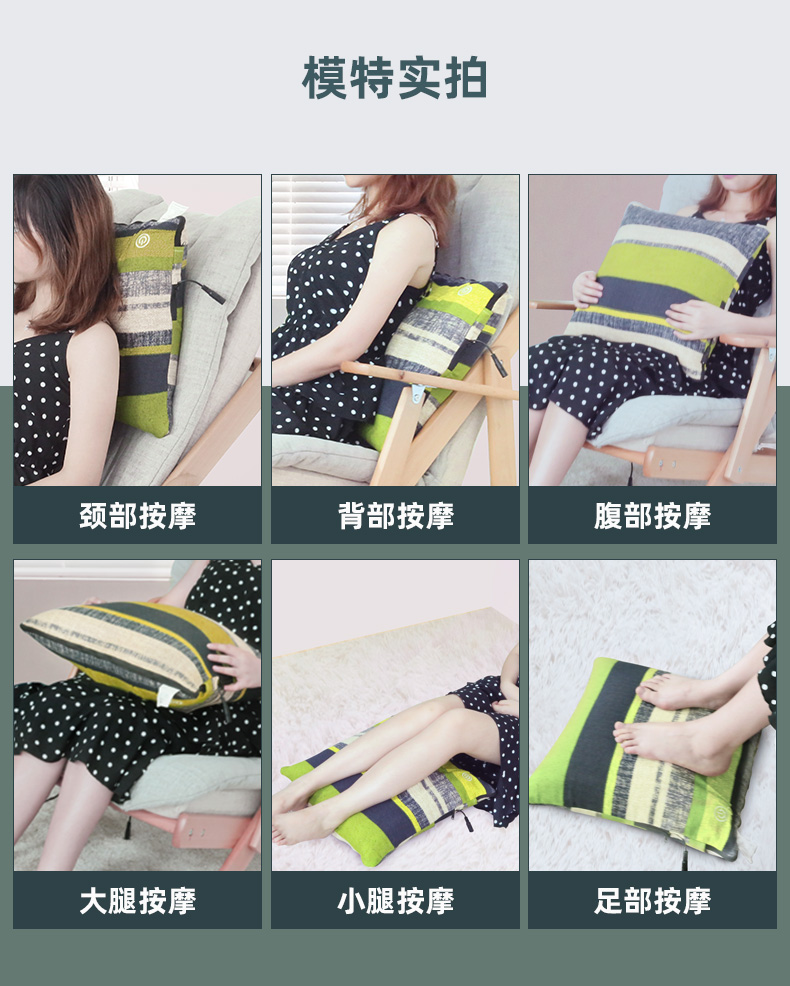 模特实拍

颈部按摩

背部按摩

腹部按摩

大腿按摩

小腿按摩

足部按摩